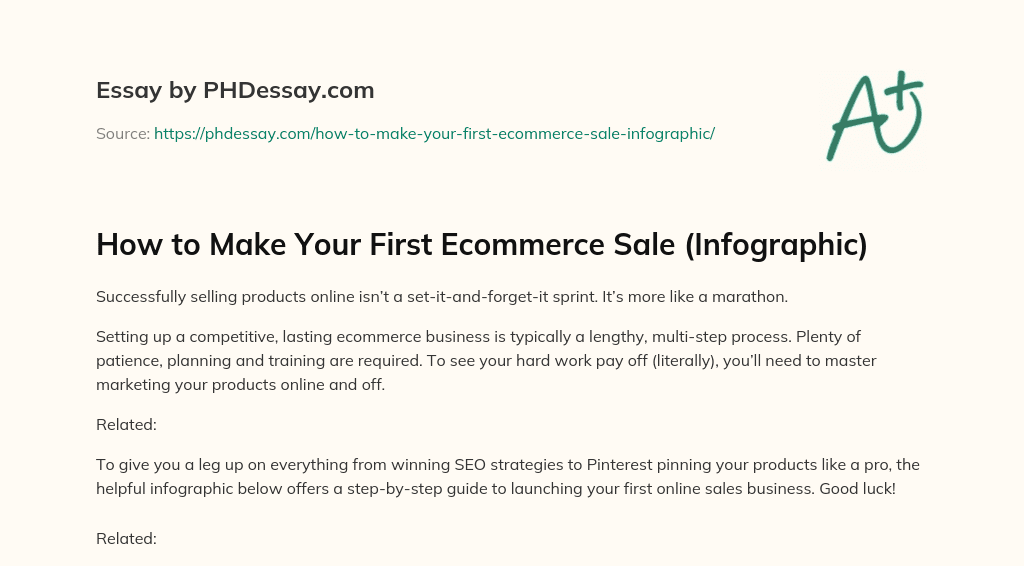 Essay by PHDessay.com

Source: https://phdessay.com/how-to-make-your-first-ecommerce-sale-infographic/

A+

How to Make Your First Ecommerce Sale (Infographic)

Successfully selling products online isn't a set-it-and-forget-it sprint. It's more like a marathon.

Setting up a competitive, lasting ecommerce business is typically a lengthy, multi-step process. Plenty of patience, planning and training are required. To see your hard work pay off (literally), you'll need to master marketing your products online and off.

Related:

To give you a leg up on everything from winning SEO strategies to Pinterest pinning your products like a pro, the helpful infographic below offers a step-by-step guide to launching your first online sales business. Good luck!

Related: